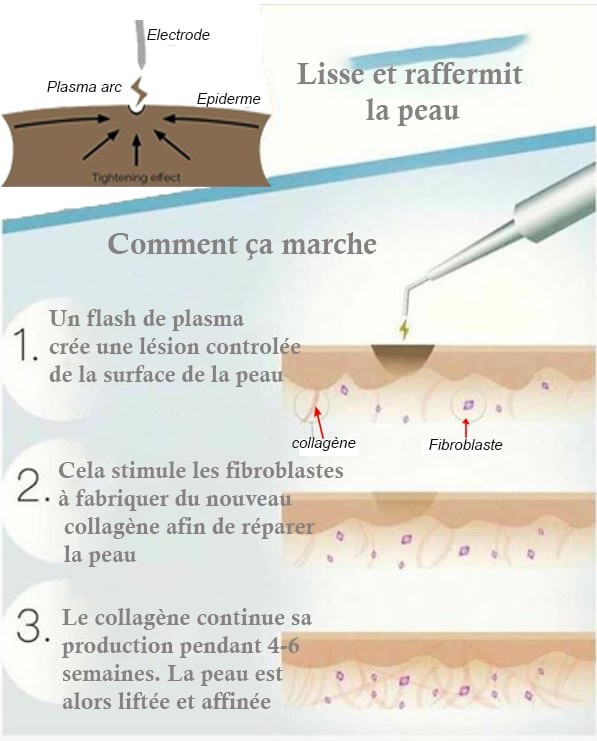 Electrode

Plasma arc

Epiderme

Tightening effect

Lisse et raffermit la peau

Comment ça marche

1. Un flash de plasma crée une lésion controlée de la surface de la peau

collagène

Fibroblaste

2. Cela stimule les fibroblastes à fabriquer du nouveau collagène afin de réparer la peau

3. Le collagène continue sa production pendant 4-6 semaines. La peau est alors liftée et affinée